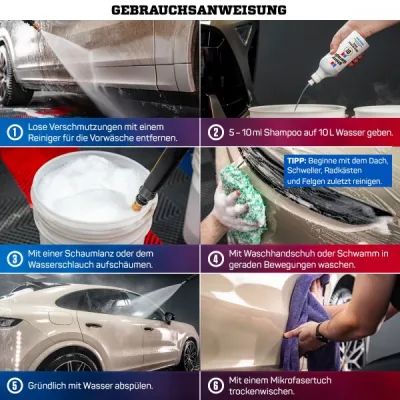 GEBRAUCHSANWEISUNG

1 Lose Verschmutzungen mit einem Reiniger für die Vorwäsche entfernen.

2 5 – 10 ml Shampoo auf 10 L Wasser geben.

TIPP: Beginne mit dem Dach, Schweller, Radkästen und Felgen zuletzt reinigen.

3 Mit einer Schaumlanz oder dem Wasserschlauch aufschäumen.

4 Mit Waschhandschuh oder Schwamm in geraden Bewegungen waschen.

5 Gründlich mit Wasser abspülen.

6 Mit einem Mikrofasertuch trockenwischen.